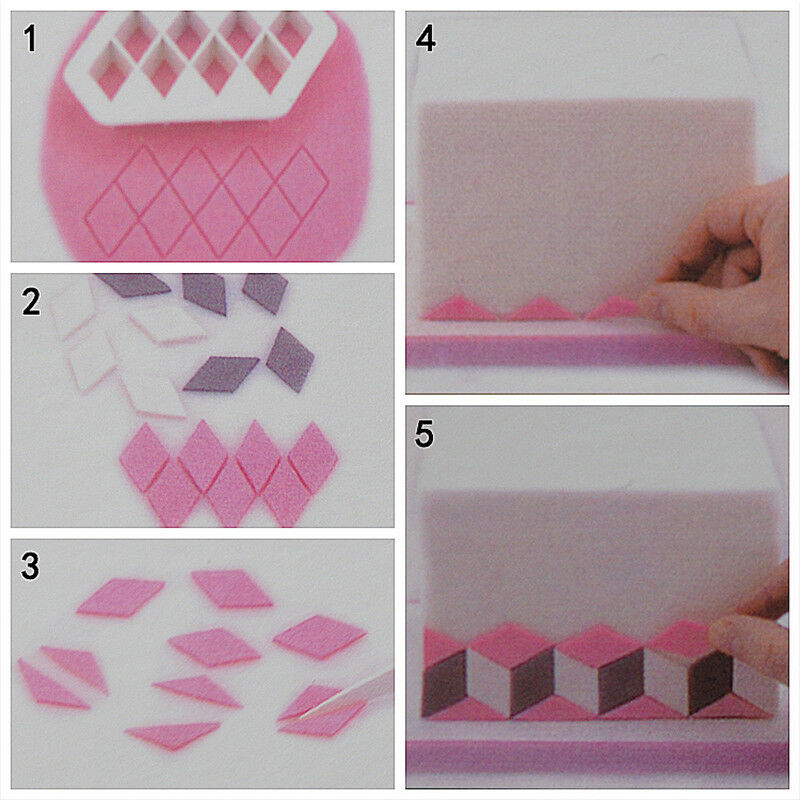 1

2

3

4

5