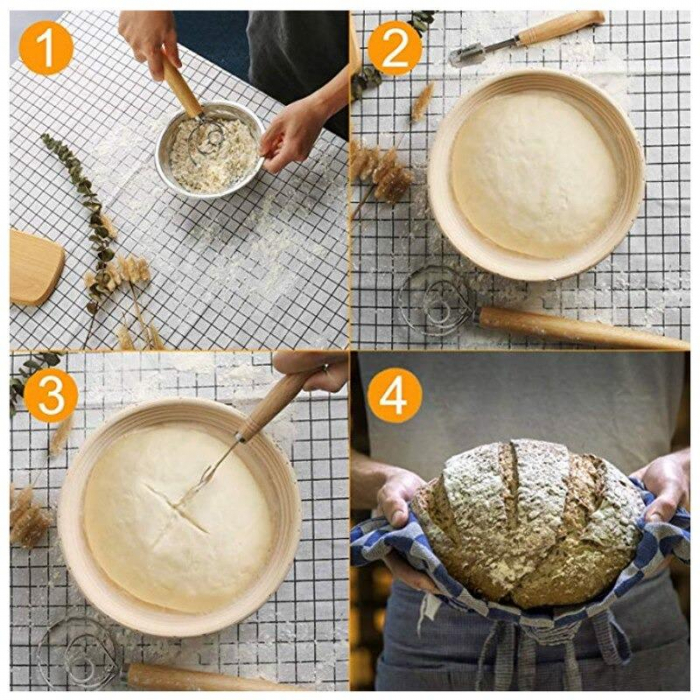 1
2
3
4