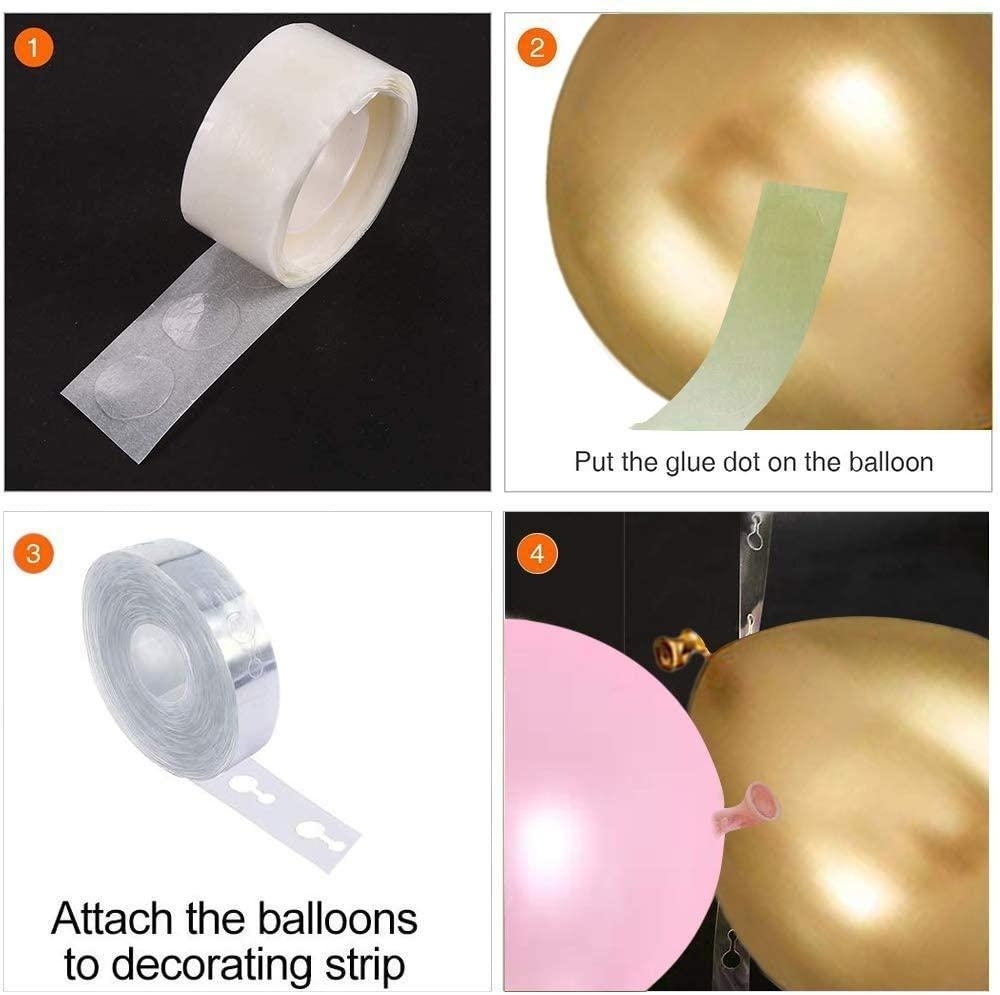 1

2

Put the glue dot on the balloon

3

Attach the balloons to decorating strip

4